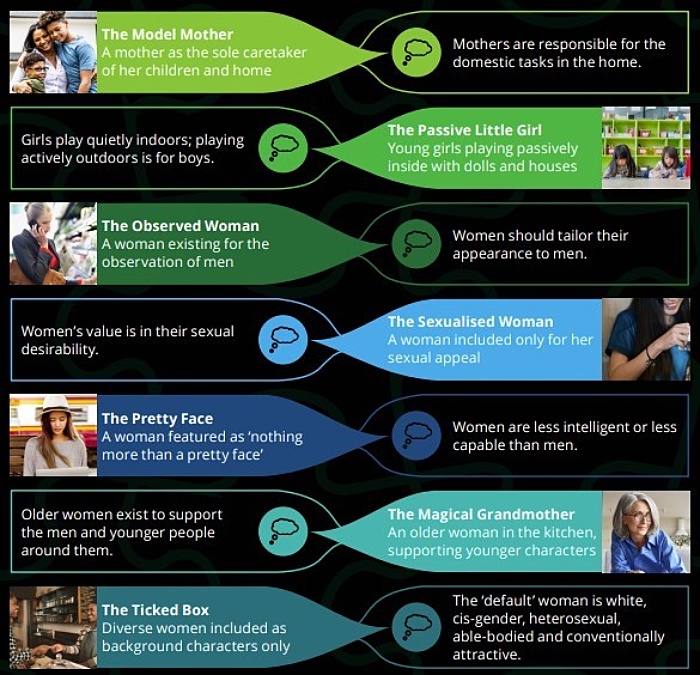 The Model Mother
A mother as the sole caretaker of her children and home

Mothers are responsible for the domestic tasks in the home.

Girls play quietly indoors; playing actively outdoors is for boys.

The Passive Little Girl
Young girls playing passively inside with dolls and houses

The Observed Woman
A woman existing for the observation of men

Women should tailor their appearance to men.

Women's value is in their sexual desirability.

The Sexualised Woman
A woman included only for her sexual appeal

The Pretty Face
A woman featured as 'nothing more than a pretty face'

Women are less intelligent or less capable than men.

Older women exist to support the men and younger people around them.

The Magical Grandmother
An older woman in the kitchen, supporting younger characters

The Ticked Box
Diverse women included as background characters only

The 'default' woman is white, cis-gender, heterosexual, able-bodied and conventionally attractive.